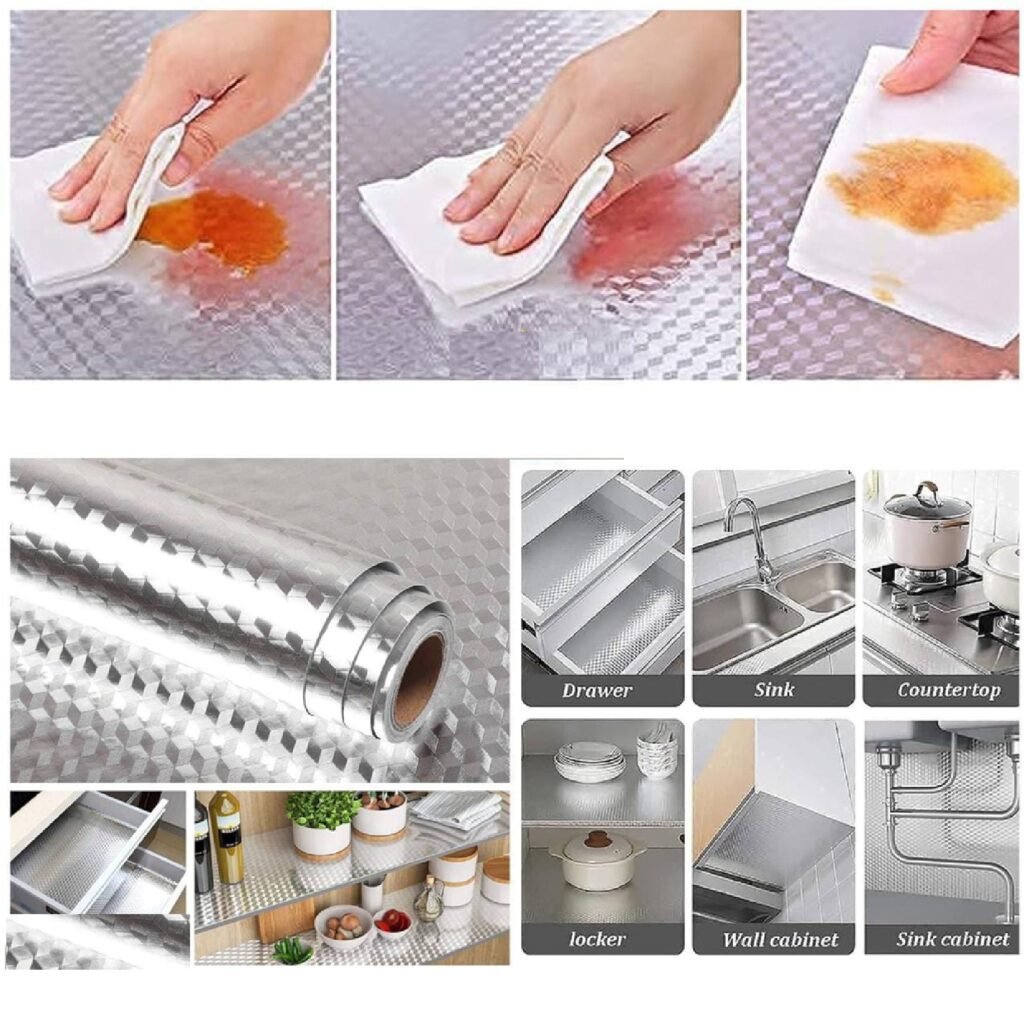 Drawer
Sink
Countertop
locker
Wall cabinet
Sink cabinet